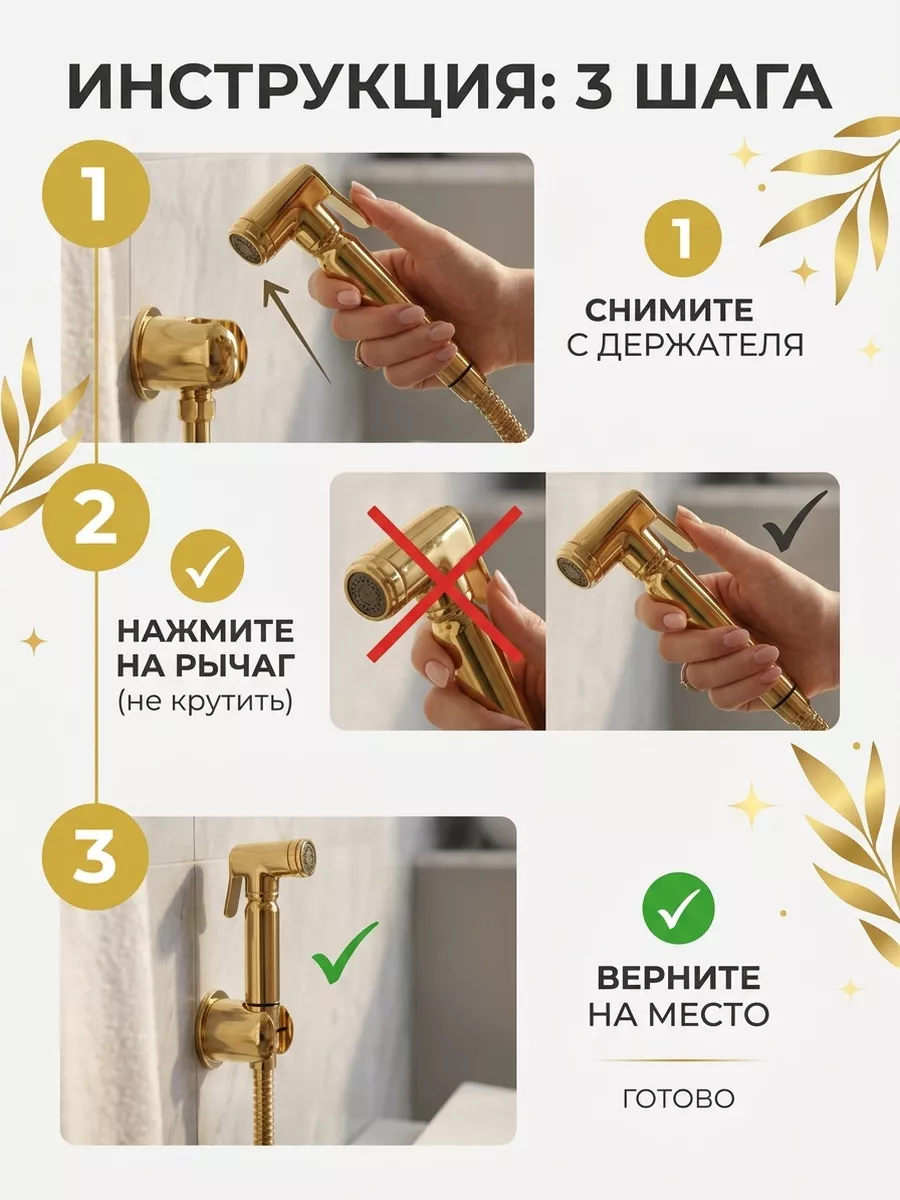 ИНСТРУКЦИЯ: 3 ШАГА

1

1

СНИМИТЕ
С ДЕРЖАТЕЛЯ

2

НАЖМИТЕ
НА РЫЧАГ
(не крутить)

3

ВЕРНИТЕ
НА МЕСТО

ГОТОВО